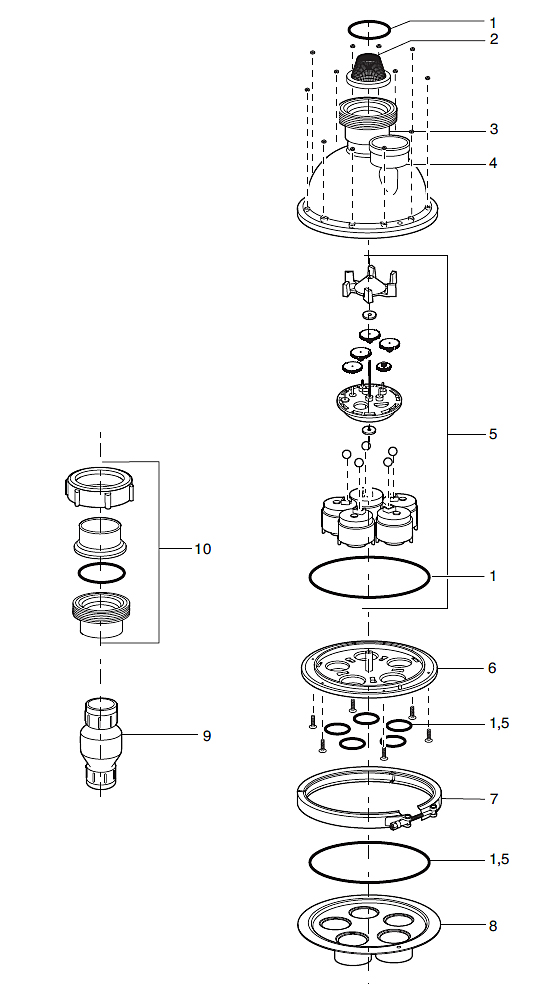 1
2
3
4
5
10
1
6
9
1,5
7
1,5
8